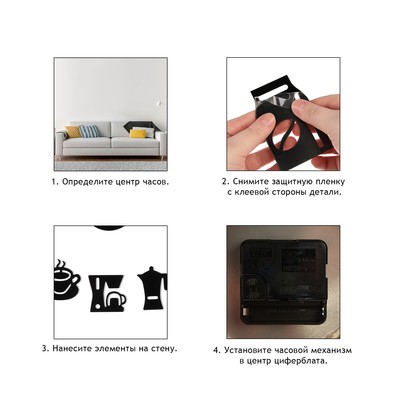 1. Определите центр часов.

2. Снимите защитную пленку с клеевой стороны детали.

3. Нанесите элементы на стену.

4. Установите часовой механизм в центр циферблата.