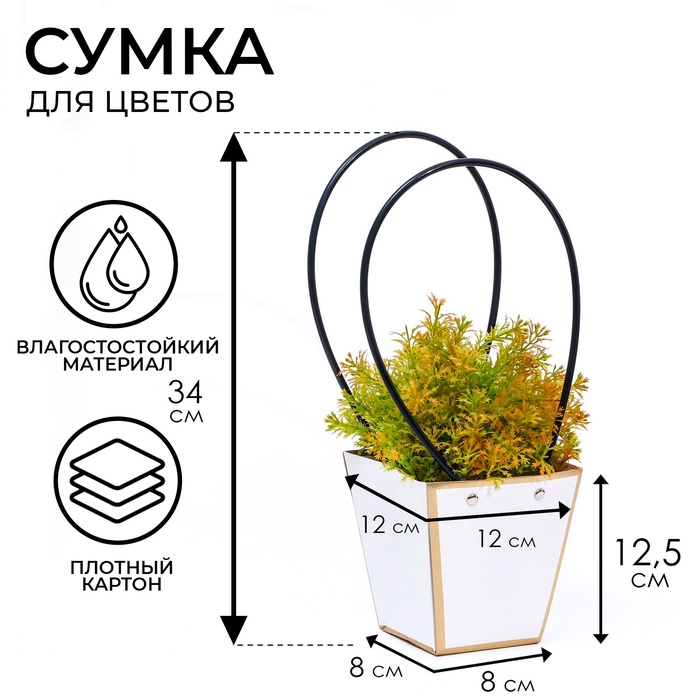 СУМКА
ДЛЯ ЦВЕТОВ

ВЛАГОСТОСТОЙКИЙ МАТЕРИАЛ

34 см

ПЛОТНЫЙ КАРТОН

12 см

12 см

12,5 см

8 см

8 см