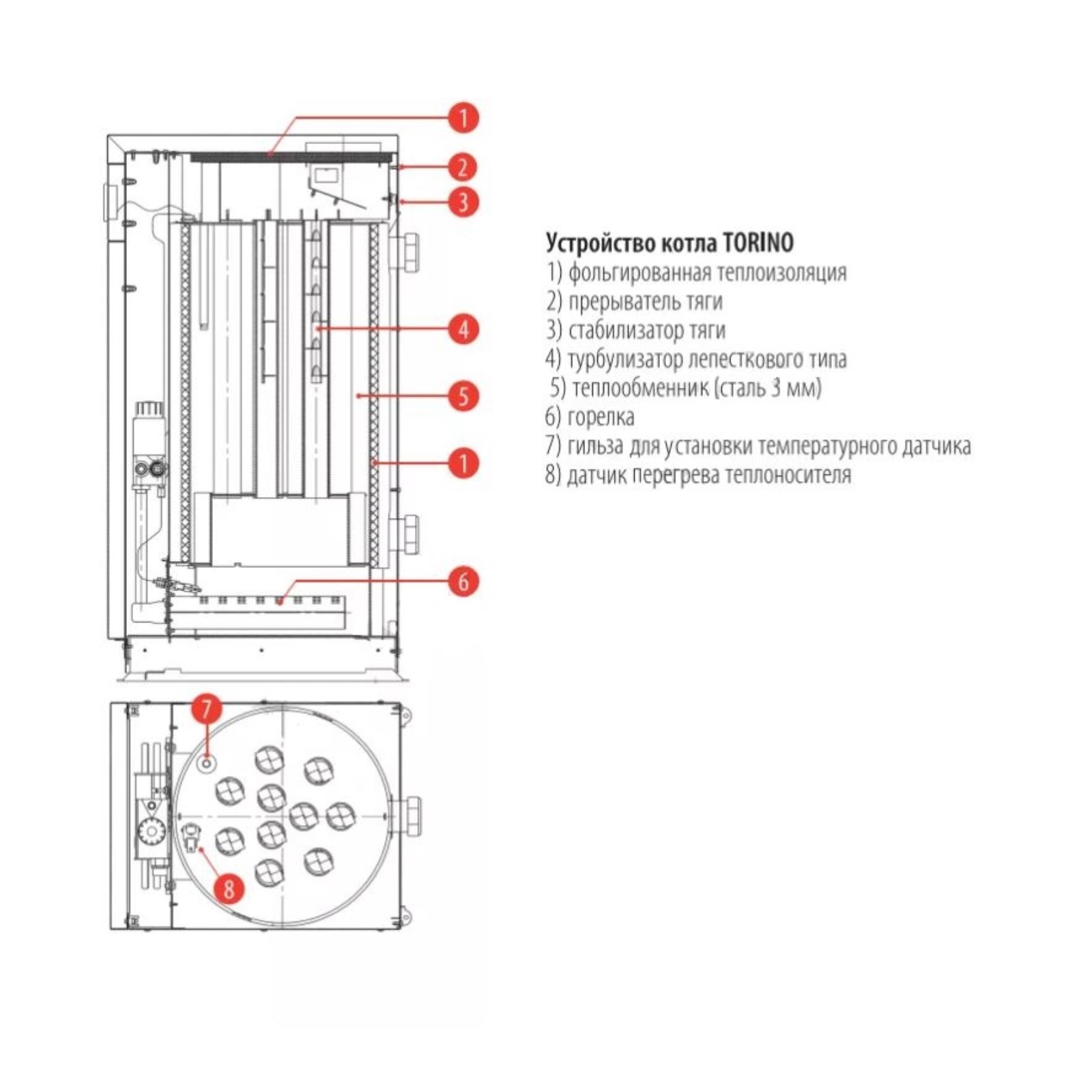 1
2
3
4
5
1
6
7
8

Устройство котла TORINO
1) фольгированная теплоизоляция
2) прерыватель тяги
3) стабилизатор тяги
4) турбулизатор лепесткового типа
5) теплообменник (сталь 3 мм)
6) горелка
7) гильза для установки температурного датчика
8) датчик перегрева теплоносителя