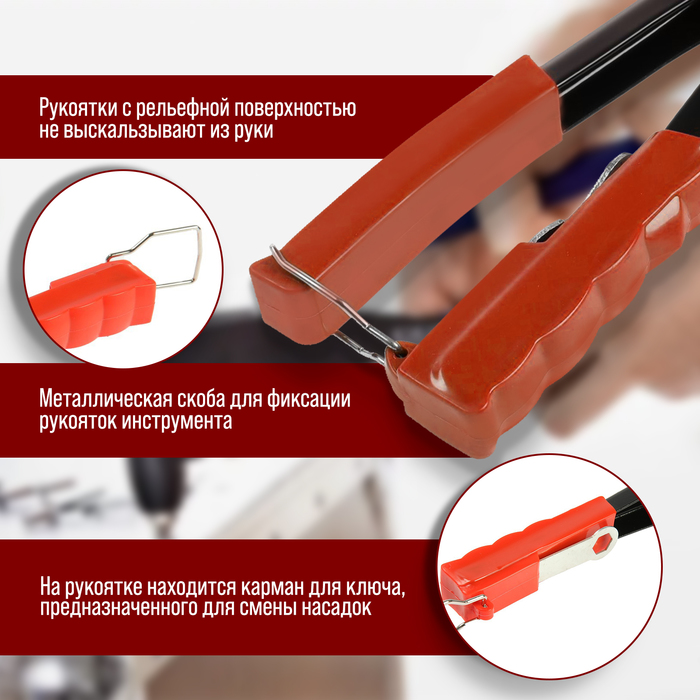 Рукоятки с рельефной поверхностью не выскальзывают из руки

Металлическая скоба для фиксации рукояток инструмента

На рукоятке находится карман для ключа, предназначенного для смены насадок