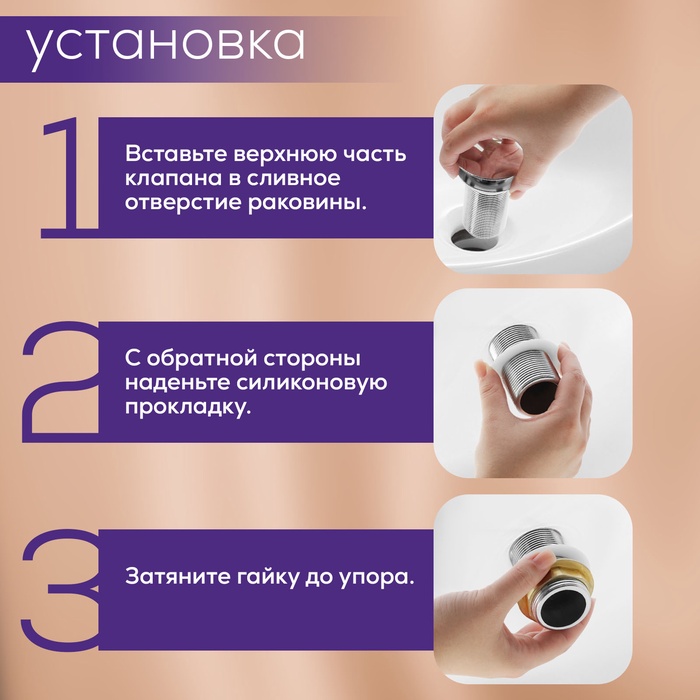 установка

1

Вставьте верхнюю часть клапана в сливное отверстие раковины.

2

С обратной стороны наденьте силиконовую прокладку.

3

Затяните гайку до упора.