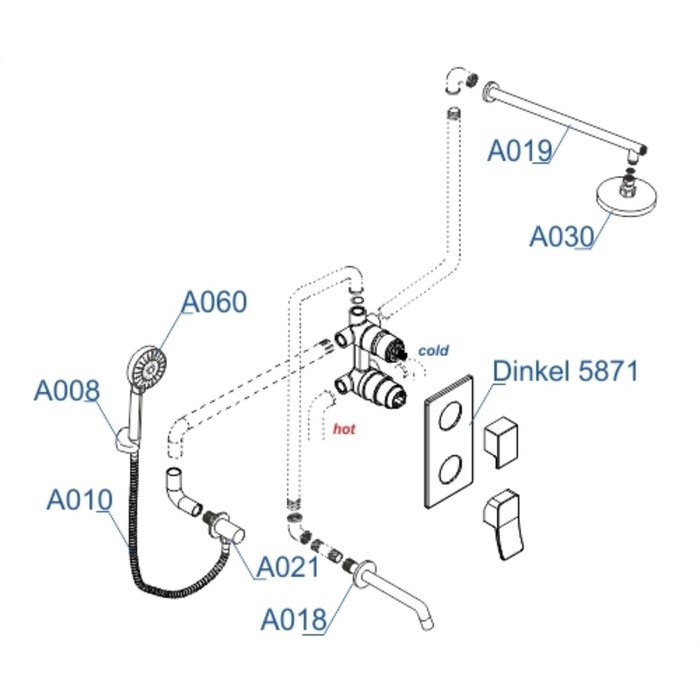 A019
A030
A060
cold
Dinkel 5871
A008
hot
A010
A021
A018