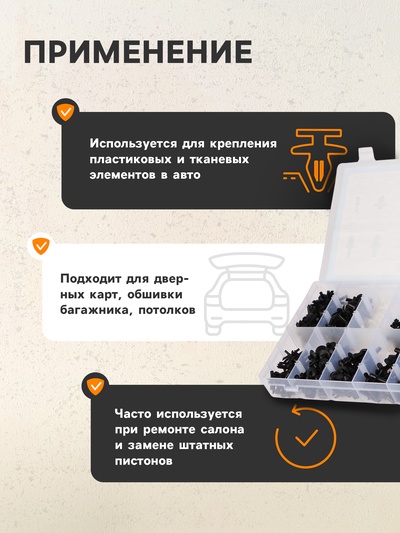 ПРИМЕНЕНИЕ

Используется для крепления пластиковых и тканевых элементов в авто

Подходит для дверных карт, обшивки багажника, потолков

Часто используется при ремонте салона и замене штатных пистонов