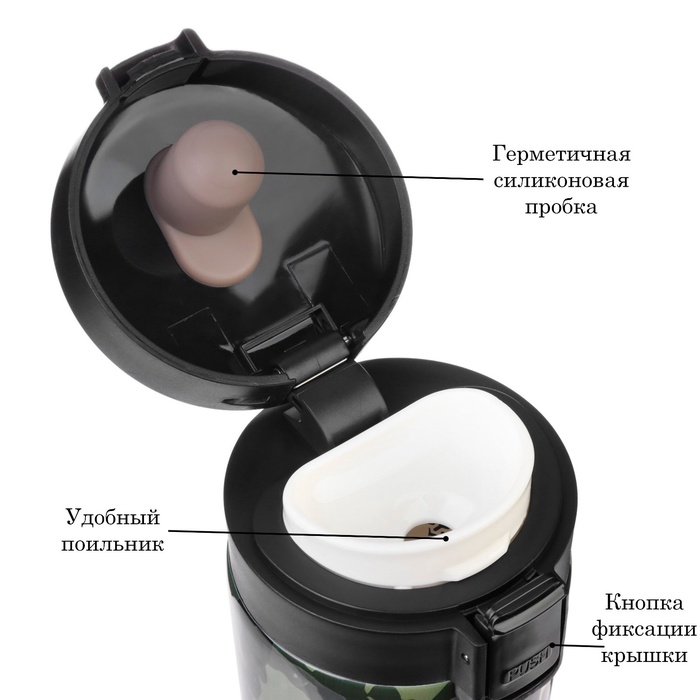 Герметичная силиконовая пробка

Удобный поильник

Кнопка фиксации крышки

PUSH