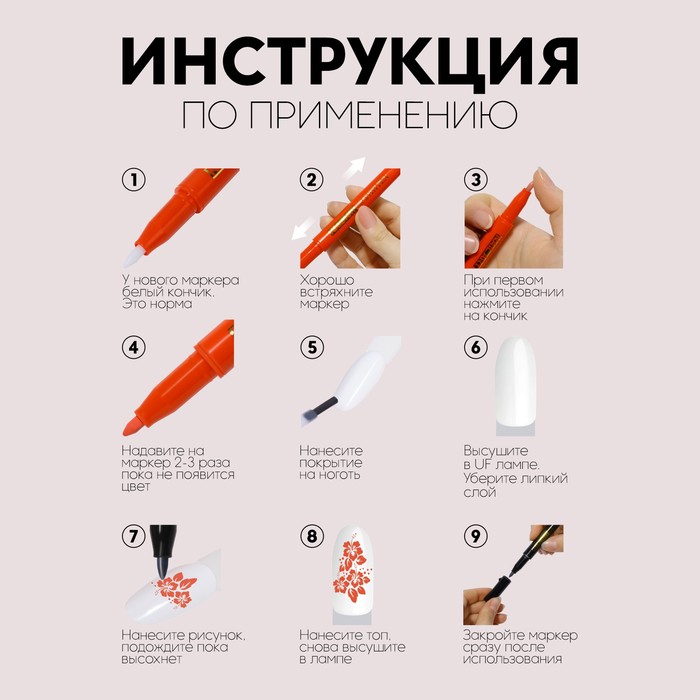 ИНСТРУКЦИЯ
ПО ПРИМЕНЕНИЮ

1
У нового маркера белый кончик. Это норма

2
Хорошо встряхните маркер

3
При первом использовании нажмите на кончик

4
Надавите на маркер 2-3 раза пока не появится цвет

5
Нанесите покрытие на ноготь

6
Высушите в UF лампе. Уберите липкий слой

7
Нанесите рисунок, подождите пока высохнет

8
Нанесите топ, снова высушите в лампе

9
Закройте маркер сразу после использования