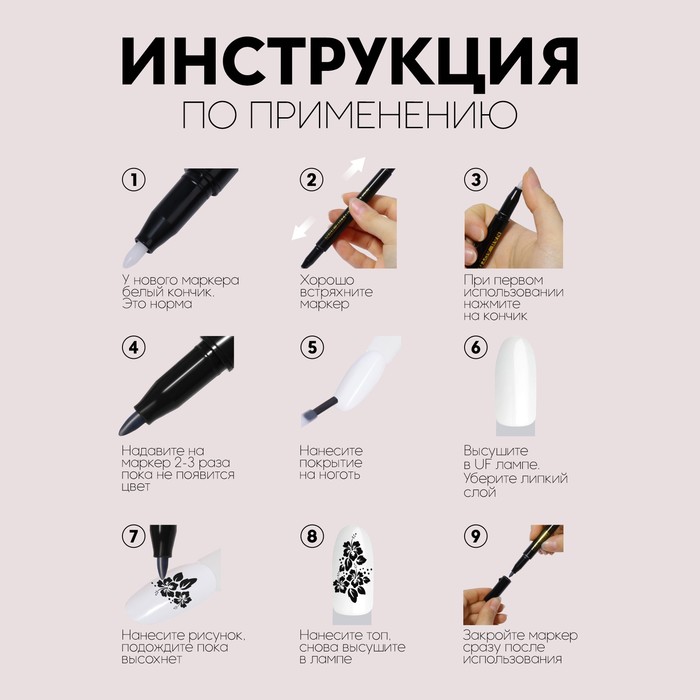 ИНСТРУКЦИЯ
ПО ПРИМЕНЕНИЮ

1
У нового маркера белый кончик. Это норма

2
Хорошо встряхните маркер

3
При первом использовании нажмите на кончик

4
Надавите на маркер 2-3 раза пока не появится цвет

5
Нанесите покрытие на ноготь

6
Высушите в UF лампе. Уберите липкий слой

7
Нанесите рисунок, подождите пока высохнет

8
Нанесите топ, снова высушите в лампе

9
Закройте маркер сразу после использования