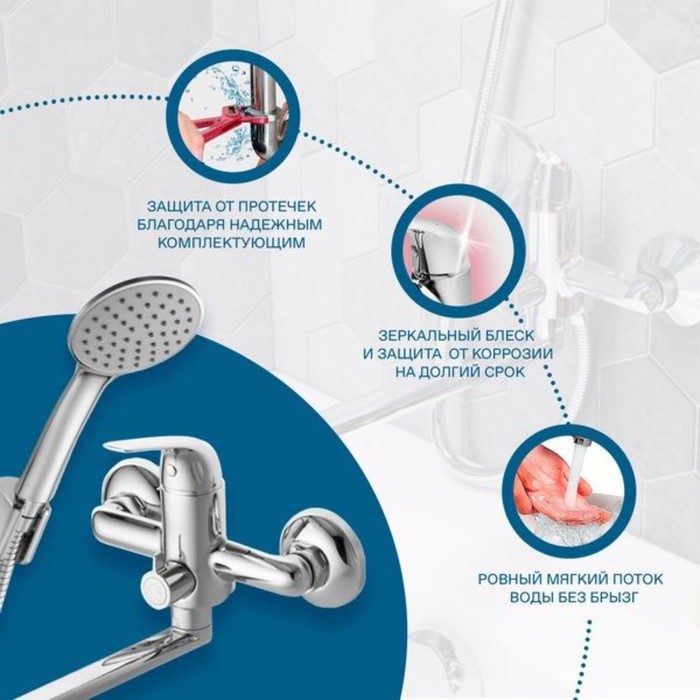 ЗАЩИТА ОТ ПРОТЕЧЕК БЛАГОДАРЯ НАДЕЖНЫМ КОМПЛЕКТУЮЩИМ

ЗЕРКАЛЬНЫЙ БЛЕСК И ЗАЩИТА ОТ КОРРОЗИИ НА ДОЛГИЙ СРОК

РОВНЫЙ МЯГКИЙ ПОТОК ВОДЫ БЕЗ БРЫЗГ