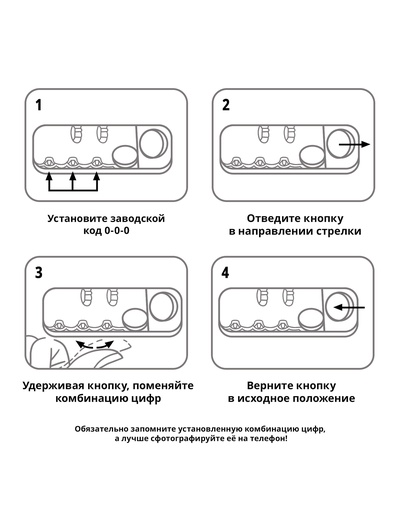 1

Установите заводской код 0-0-0

2

Отведите кнопку в направлении стрелки

3

Удерживая кнопку, поменяйте комбинацию цифр

4

Верните кнопку в исходное положение

Обязательно запомните установленную комбинацию цифр, а лучше сфотографируйте её на телефон!