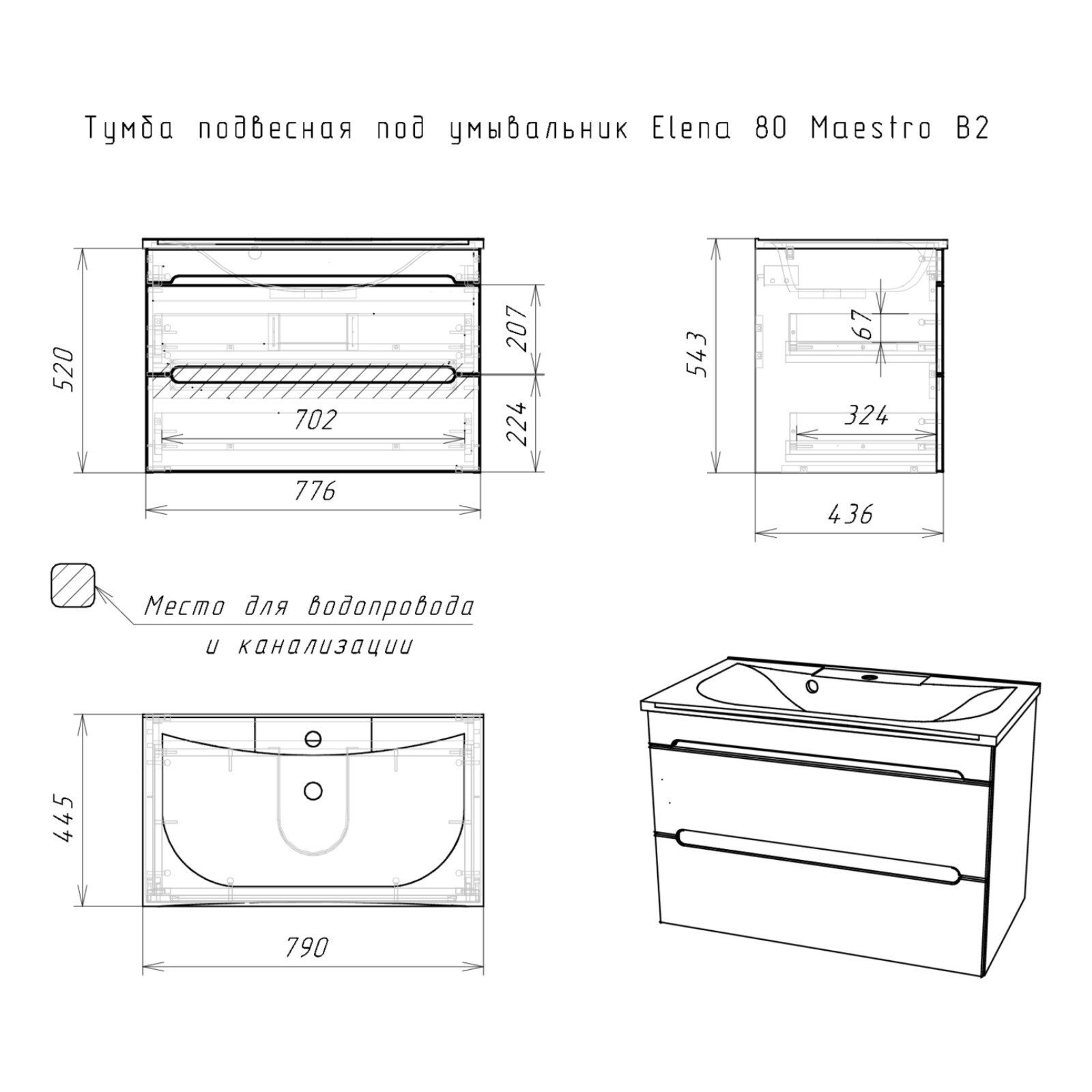 Тумба подвесная под умывальник Elena 80 Maestro B2

520
207
224
702
776

543
67
324
436

Место для водопровода и канализации

445
790