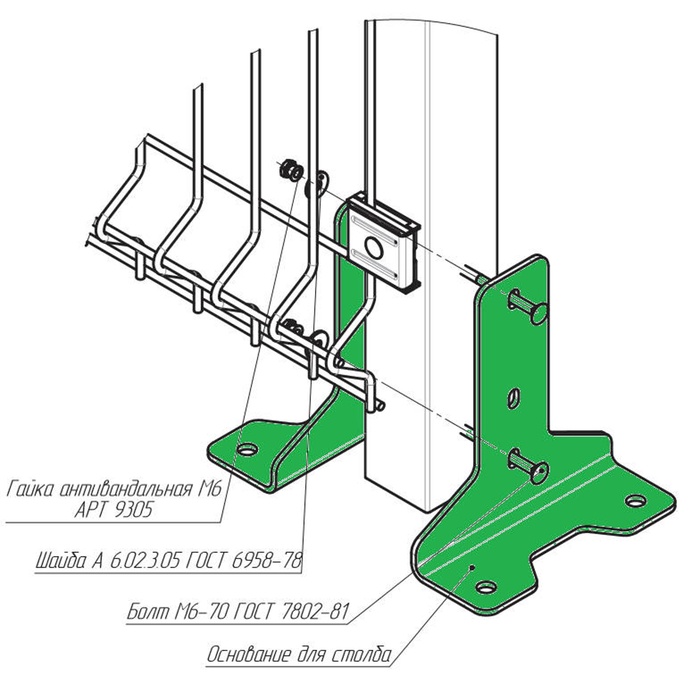 Гайка антивандальная М6
АРТ 9305

Шайба А 6.02.3.05 ГОСТ 6958-78

Болт М6-70 ГОСТ 7802-81

Основание для столба