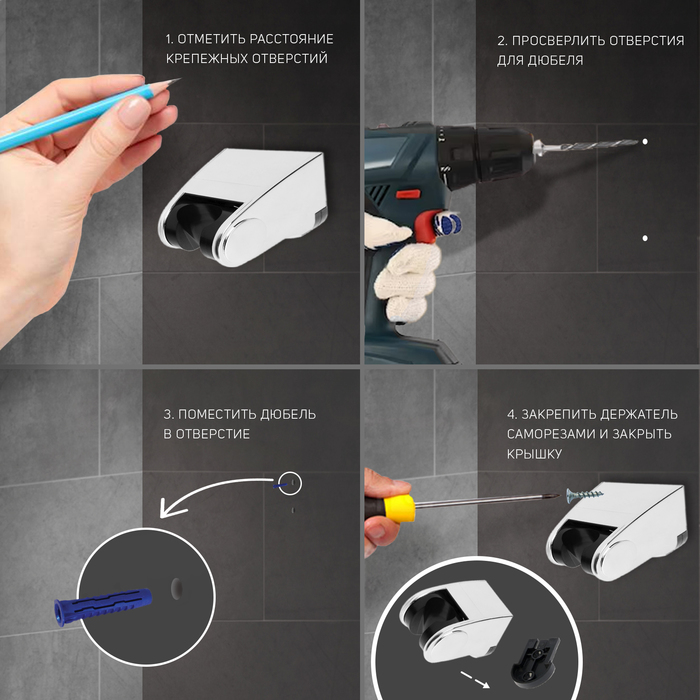 1. ОТМЕТИТЬ РАССТОЯНИЕ КРЕПЕЖНЫХ ОТВЕРСТИЙ

2. ПРОСВЕРЛИТЬ ОТВЕРСТИЯ ДЛЯ ДЮБЕЛЯ

3. ПОМЕСТИТЬ ДЮБЕЛЬ В ОТВЕРСТИЕ

4. ЗАКРЕПИТЬ ДЕРЖАТЕЛЬ САМОРЕЗАМИ И ЗАКРЫТЬ КРЫШКУ