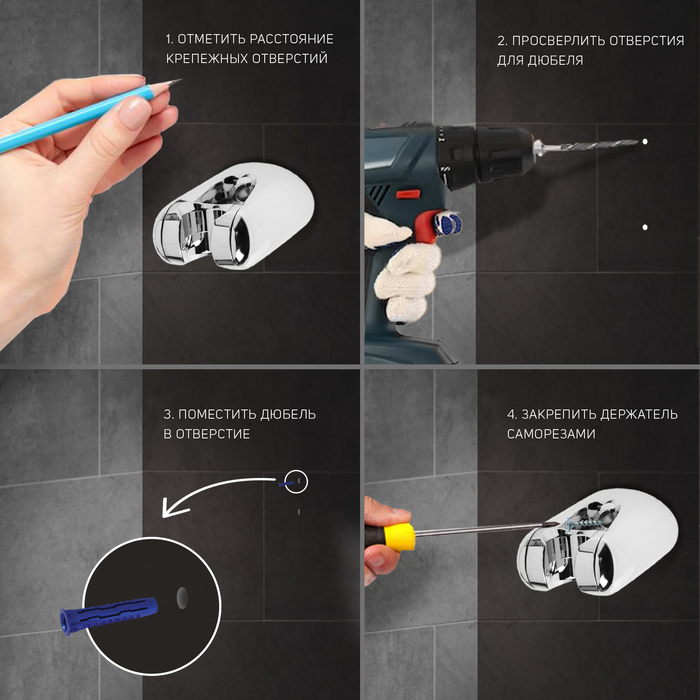 1. ОТМЕТИТЬ РАССТОЯНИЕ КРЕПЕЖНЫХ ОТВЕРСТИЙ

2. ПРОСВЕРЛИТЬ ОТВЕРСТИЯ ДЛЯ ДЮБЕЛЯ

3. ПОМЕСТИТЬ ДЮБЕЛЬ В ОТВЕРСТИЕ

4. ЗАКРЕПИТЬ ДЕРЖАТЕЛЬ САМОРЕЗАМИ