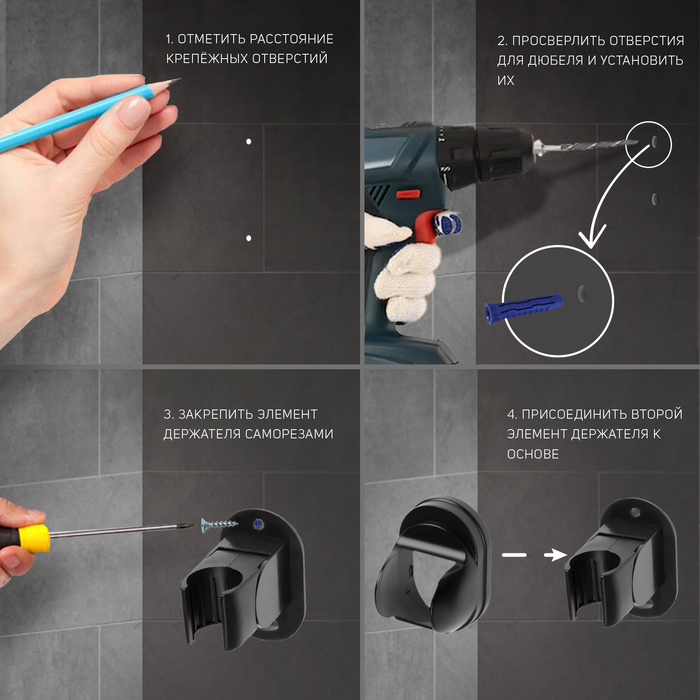 1. ОТМЕТИТЬ РАССТОЯНИЕ КРЕПЁЖНЫХ ОТВЕРСТИЙ

2. ПРОСВЕРЛИТЬ ОТВЕРСТИЯ ДЛЯ ДЮБЕЛЯ И УСТАНОВИТЬ ИХ

3. ЗАКРЕПИТЬ ЭЛЕМЕНТ ДЕРЖАТЕЛЯ САМОРЕЗАМИ

4. ПРИСОЕДИНИТЬ ВТОРОЙ ЭЛЕМЕНТ ДЕРЖАТЕЛЯ К ОСНОВЕ