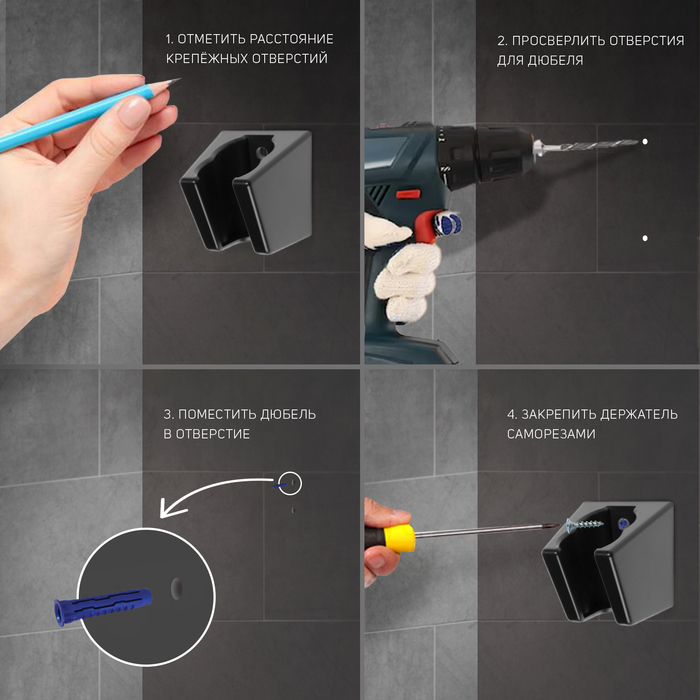 1. ОТМЕТИТЬ РАССТОЯНИЕ КРЕПЁЖНЫХ ОТВЕРСТИЙ

2. ПРОСВЕРЛИТЬ ОТВЕРСТИЯ ДЛЯ ДЮБЕЛЯ

3. ПОМЕСТИТЬ ДЮБЕЛЬ В ОТВЕРСТИЕ

4. ЗАКРЕПИТЬ ДЕРЖАТЕЛЬ САМОРЕЗАМИ