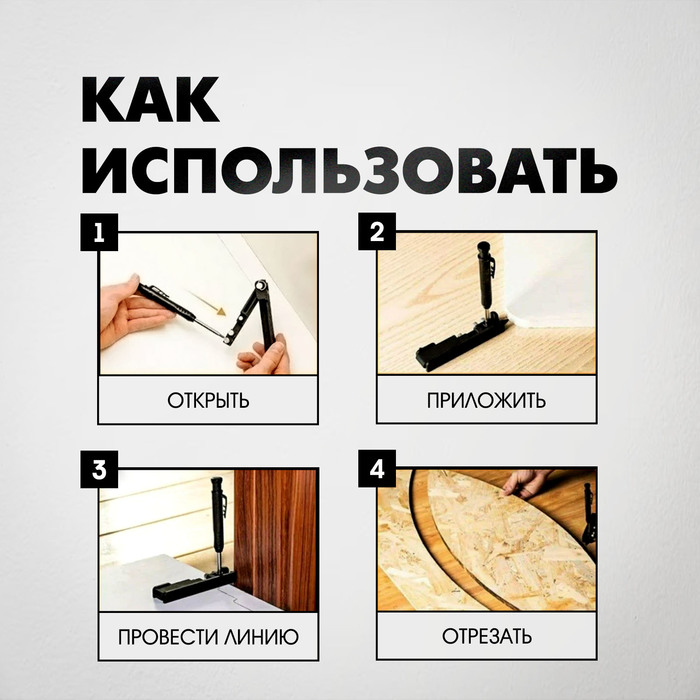 КАК ИСПОЛЬЗОВАТЬ

1

ОТКРЫТЬ

2

ПРИЛОЖИТЬ

3

ПРОВЕСТИ ЛИНИЮ

4

ОТРЕЗАТЬ