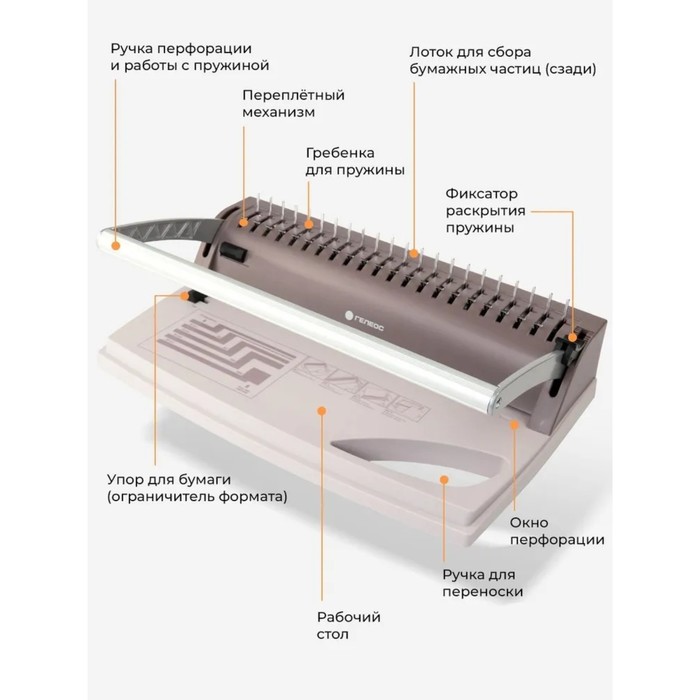 Ручка перфорации и работы с пружиной

Лоток для сбора бумажных частиц (сзади)

Переплётный механизм

Гребенка для пружины

Фиксатор раскрытия пружины

ГЕЛЕОС

Упор для бумаги (ограничитель формата)

Окно перфорации

Ручка для переноски

Рабочий стол