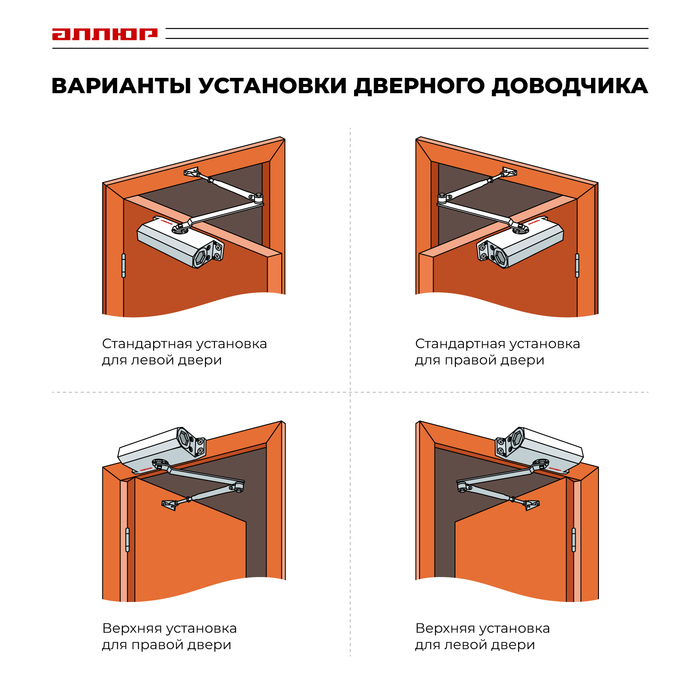 АЛЛЮР

ВАРИАНТЫ УСТАНОВКИ ДВЕРНОГО ДОВОДЧИКА

Стандартная установка для левой двери

Стандартная установка для правой двери

Верхняя установка для правой двери

Верхняя установка для левой двери