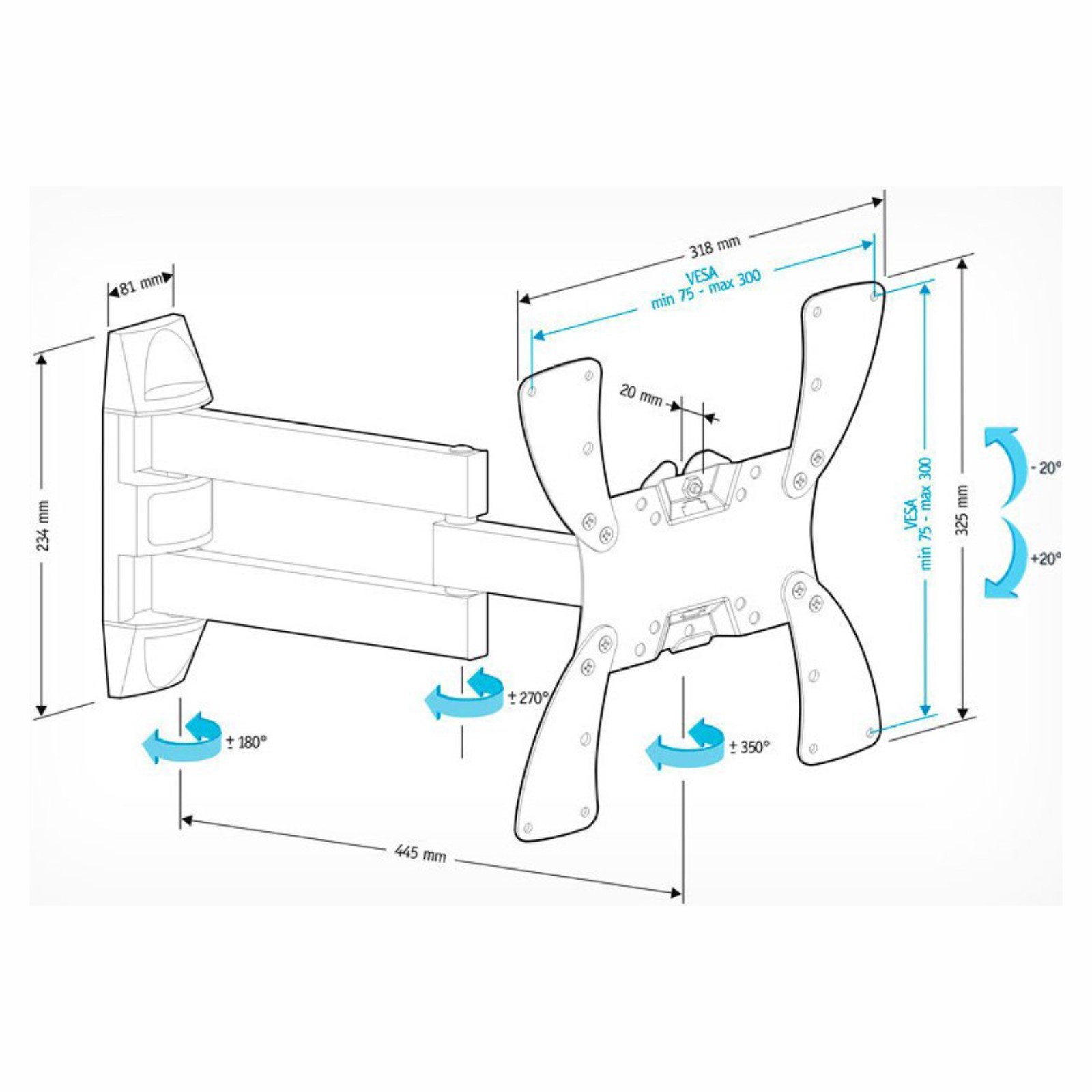 81 mm

234 mm

318 mm

VESA
min 75 - max 300

20 mm

VESA
min 75 - max 300

325 mm

- 20°

+20°

± 270°

± 180°

± 350°

445 mm