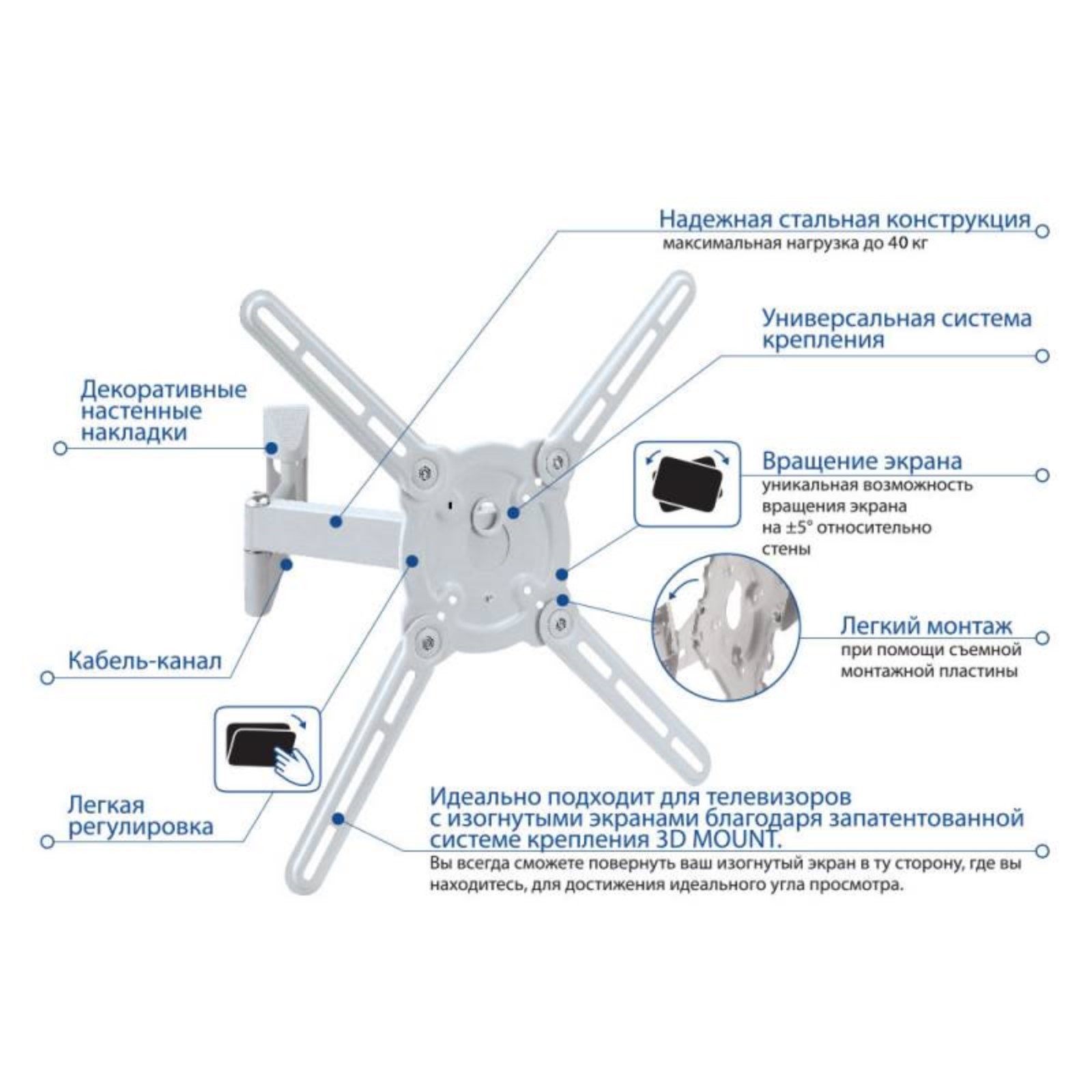 Надежная стальная конструкция
максимальная нагрузка до 40 кг

Универсальная система крепления

Декоративные настенные накладки

Вращение экрана
уникальная возможность вращения экрана на ±5° относительно стены

Легкий монтаж
при помощи съемной монтажной пластины

Кабель-канал

Легкая регулировка

Идеально подходит для телевизоров с изогнутыми экранами благодаря запатентованной системе крепления 3D MOUNT.
Вы всегда сможете повернуть ваш изогнутый экран в ту сторону, где вы находитесь, для достижения идеального угла просмотра.