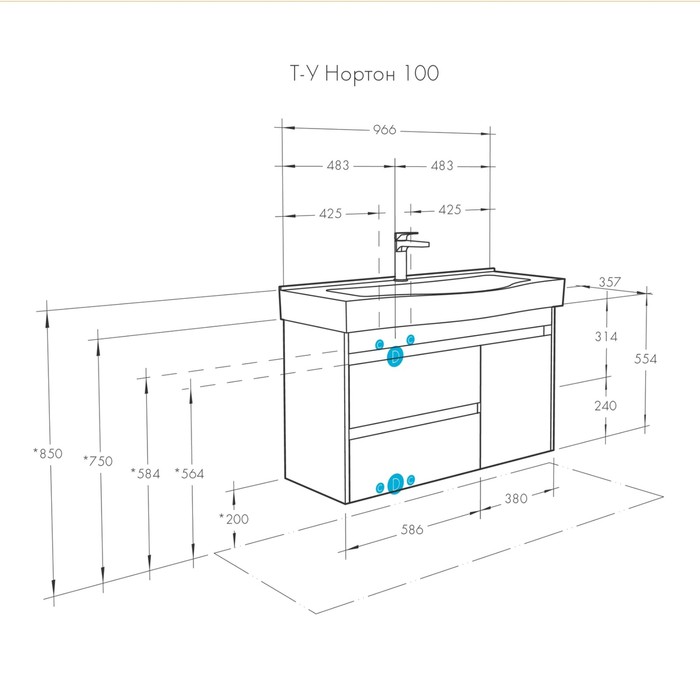 Т-У Нортон 100

966

483

483

425

425

357

314

554

240

D

D

*850

*750

*584

*564

*200

380

586