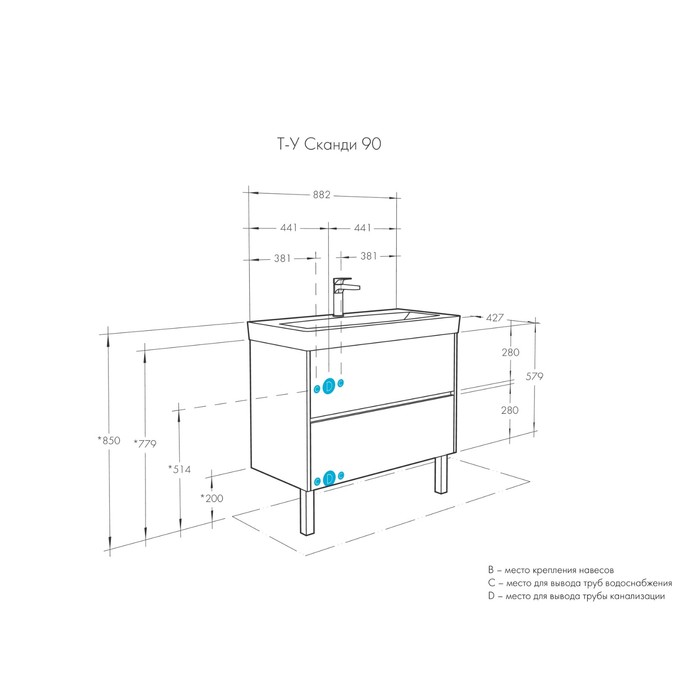 Т-У Сканди 90

882

441

441

381

381

427

280

579

280

*850

*779

*514

*200

D

D

B – место крепления навесов
C – место для вывода труб водоснабжения
D – место для вывода трубы канализации