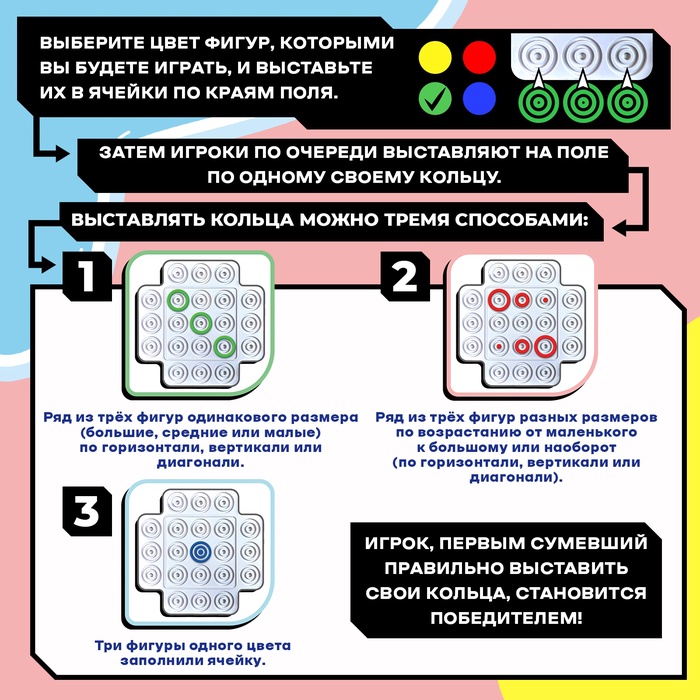 ВЫБЕРИТЕ ЦВЕТ ФИГУР, КОТОРЫМИ ВЫ БУДЕТЕ ИГРАТЬ, И ВЫСТАВЬТЕ ИХ В ЯЧЕЙКИ ПО КРАЯМ ПОЛЯ.

ЗАТЕМ ИГРОКИ ПО ОЧЕРЕДИ ВЫСТАВЛЯЮТ НА ПОЛЕ ПО ОДНОМУ СВОЕМУ КОЛЬЦУ.

ВЫСТАВЛЯТЬ КОЛЬЦА МОЖНО ТРЕМЯ СПОСОБАМИ:

1

Ряд из трёх фигур одинакового размера (большие, средние или малые) по горизонтали, вертикали или диагонали.

2

Ряд из трёх фигур разных размеров по возрастанию от маленького к большому или наоборот (по горизонтали, вертикали или диагонали).

3

Три фигуры одного цвета заполнили ячейку.

ИГРОК, ПЕРВЫМ СУМЕВШИЙ ПРАВИЛЬНО ВЫСТАВИТЬ СВОИ КОЛЬЦА, СТАНОВИТСЯ ПОБЕДИТЕЛЕМ!