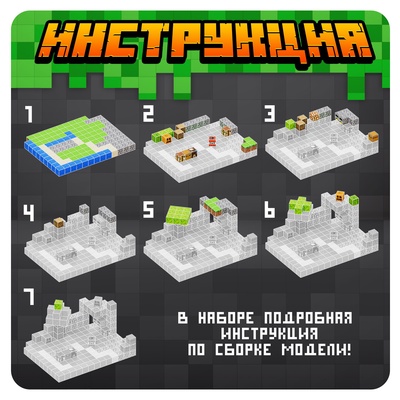 ИНСТРУКЦИЯ

1

2

3

4

5

6

7

В НАБОРЕ ПОДРОБНАЯ ИНСТРУКЦИЯ ПО СБОРКЕ МОДЕЛИ!