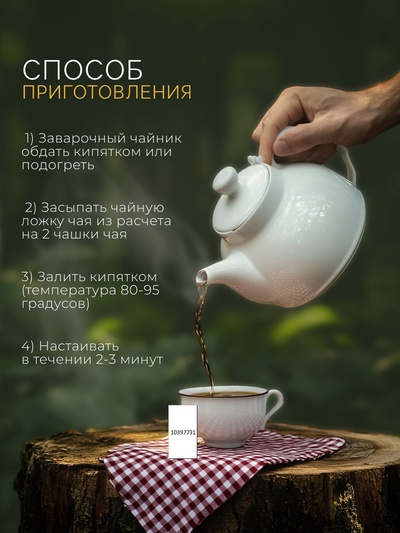 СПОСОБ
ПРИГОТОВЛЕНИЯ

1) Заварочный чайник обдать кипятком или подогреть

2) Засыпать чайную ложку чая из расчета на 2 чашки чая

3) Залить кипятком (температура 80-95 градусов)

4) Настаивать в течении 2-3 минут

10397731