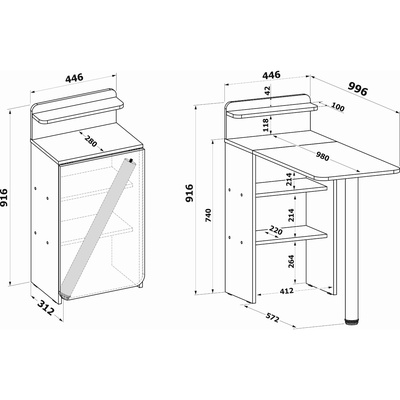 446
280
916
312

446
996
42
100
118
980
916
740
214
214
220
264
412
572