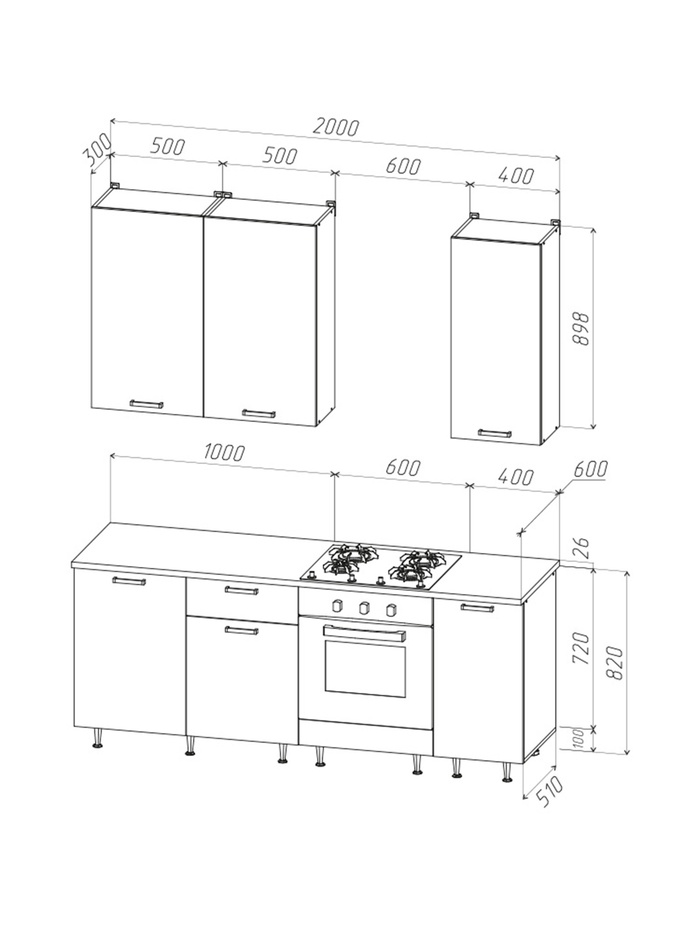 2000
300
500
500
600
400
898
1000
600
400
600
26
720
820
100
510