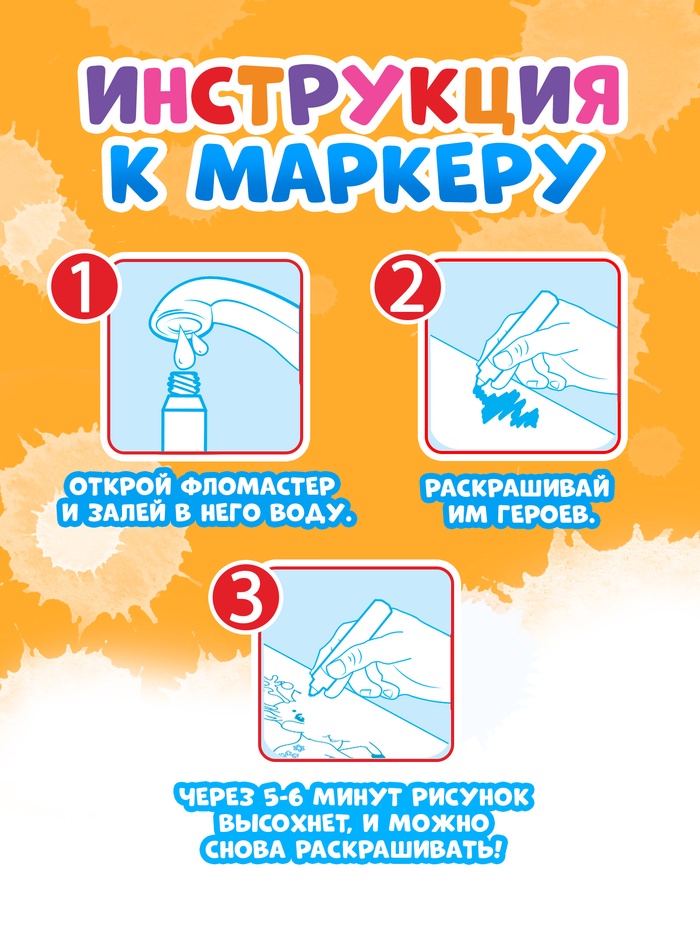 ИНСТРУКЦИЯ К МАРКЕРУ

1

ОТКРОЙ ФЛОМАСТЕР И ЗАЛЕЙ В НЕГО ВОДУ.

2

РАСКРАШИВАЙ ИМ ГЕРОЕВ.

3

ЧЕРЕЗ 5-6 МИНУТ РИСУНОК ВЫСОХНЕТ, И МОЖНО СНОВА РАСКРАШИВАТЬ!