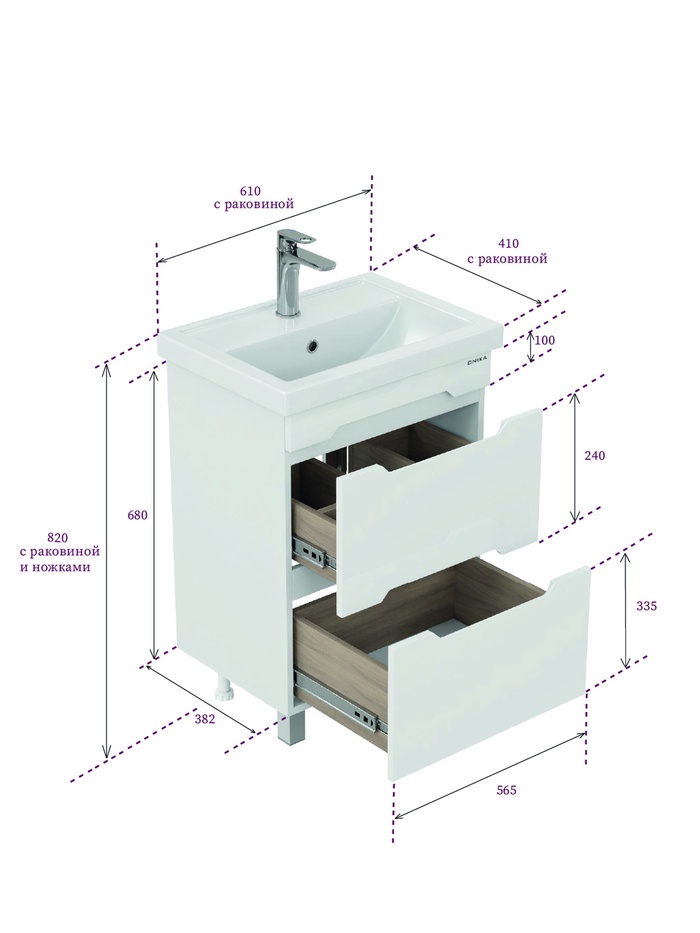 610
с раковиной

410
с раковиной

100

ONIKA

240

680

820
с раковиной
и ножками

335

382

565