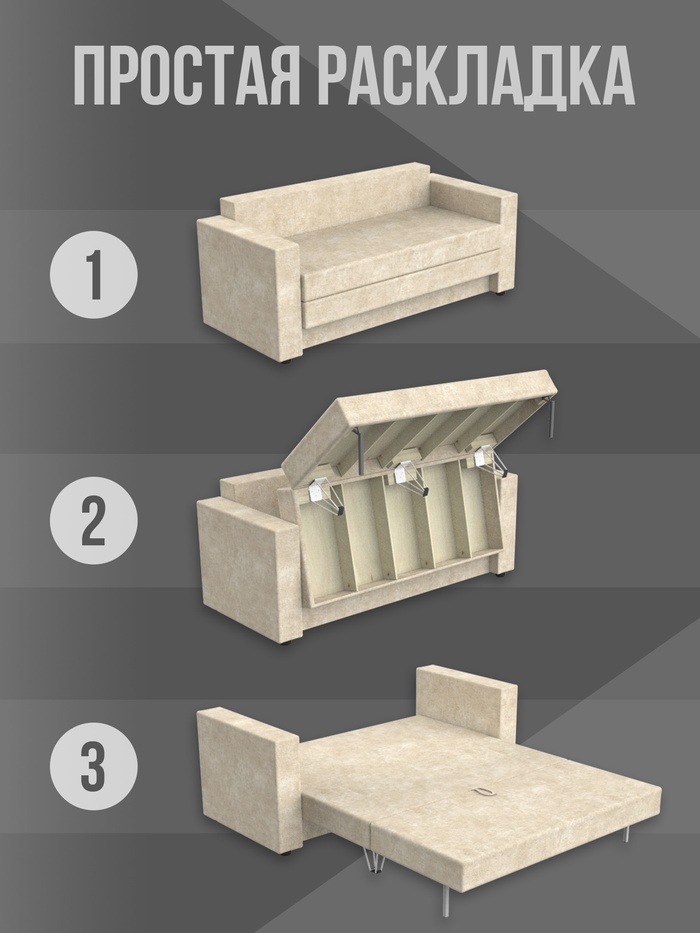 ПРОСТАЯ РАСКЛАДКА

1

2

3