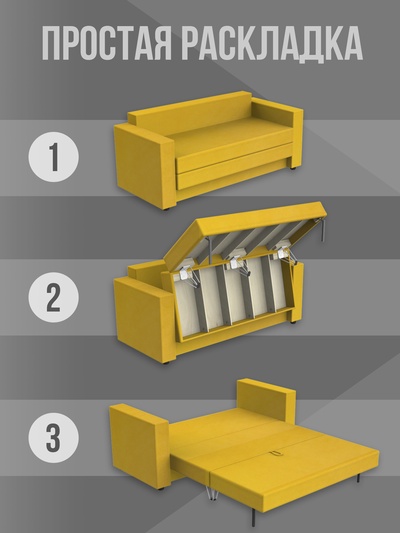 ПРОСТАЯ РАСКЛАДКА

1

2

3