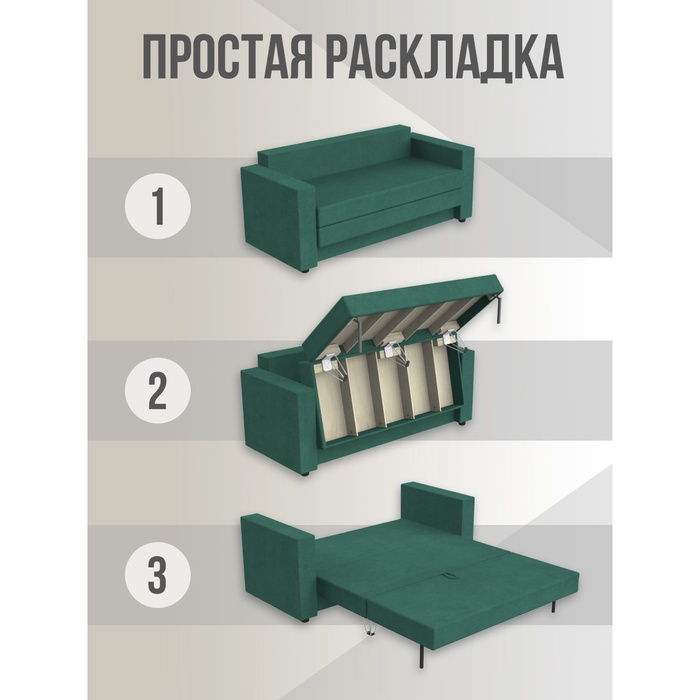 ПРОСТАЯ РАСКЛАДКА

1

2

3