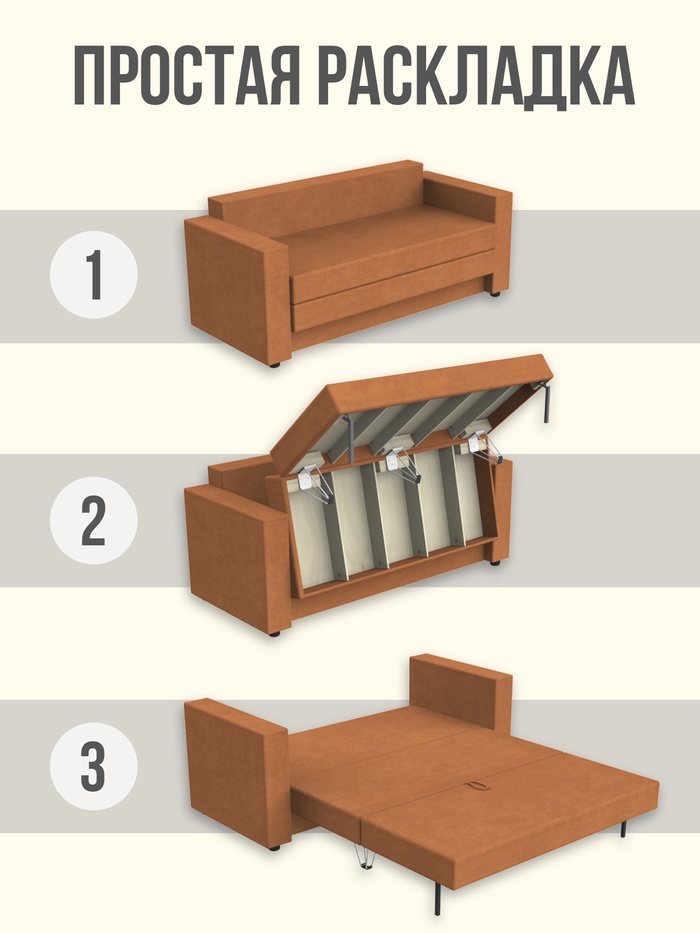 ПРОСТАЯ РАСКЛАДКА

1

2

3