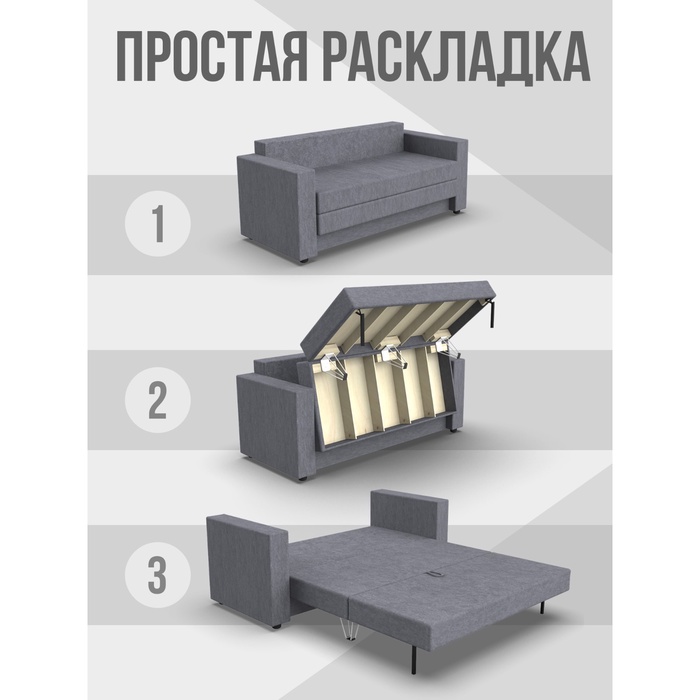 ПРОСТАЯ РАСКЛАДКА

1

2

3