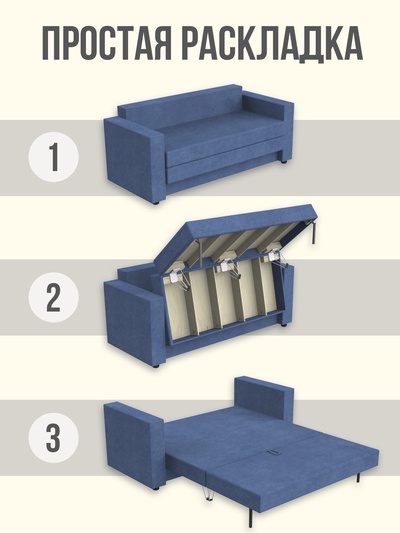 ПРОСТАЯ РАСКЛАДКА

1

2

3