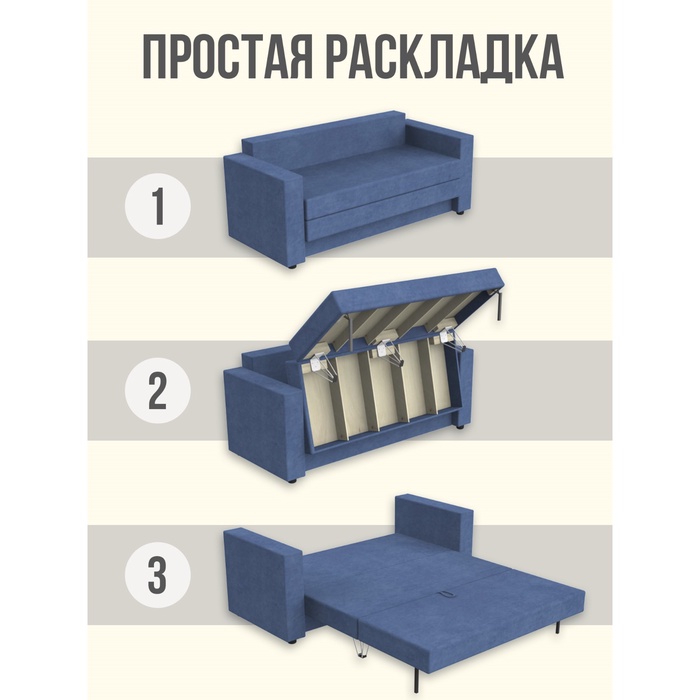 ПРОСТАЯ РАСКЛАДКА

1

2

3