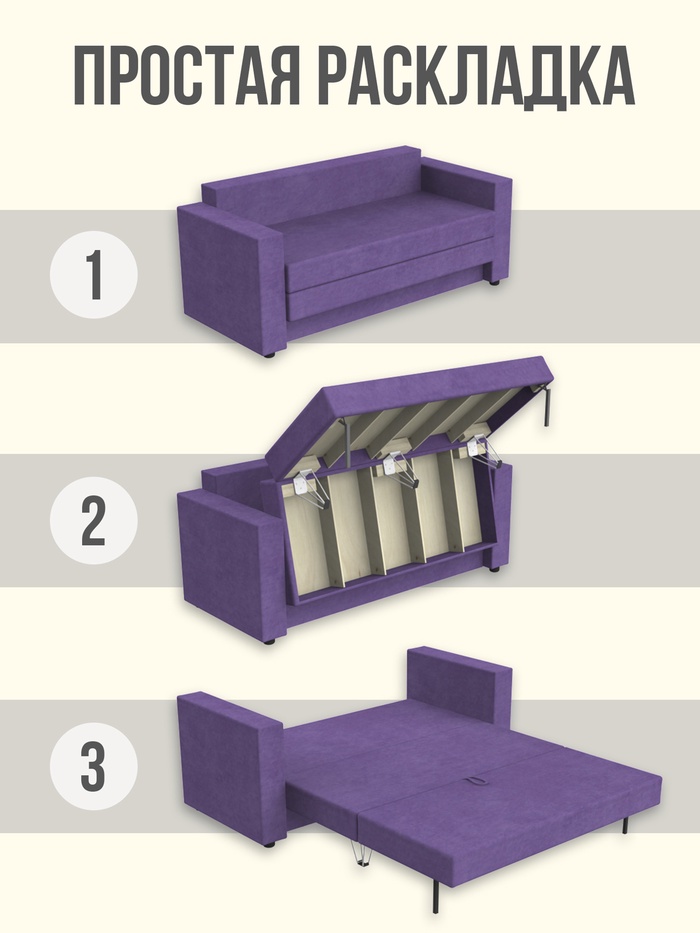 ПРОСТАЯ РАСКЛАДКА

1

2

3