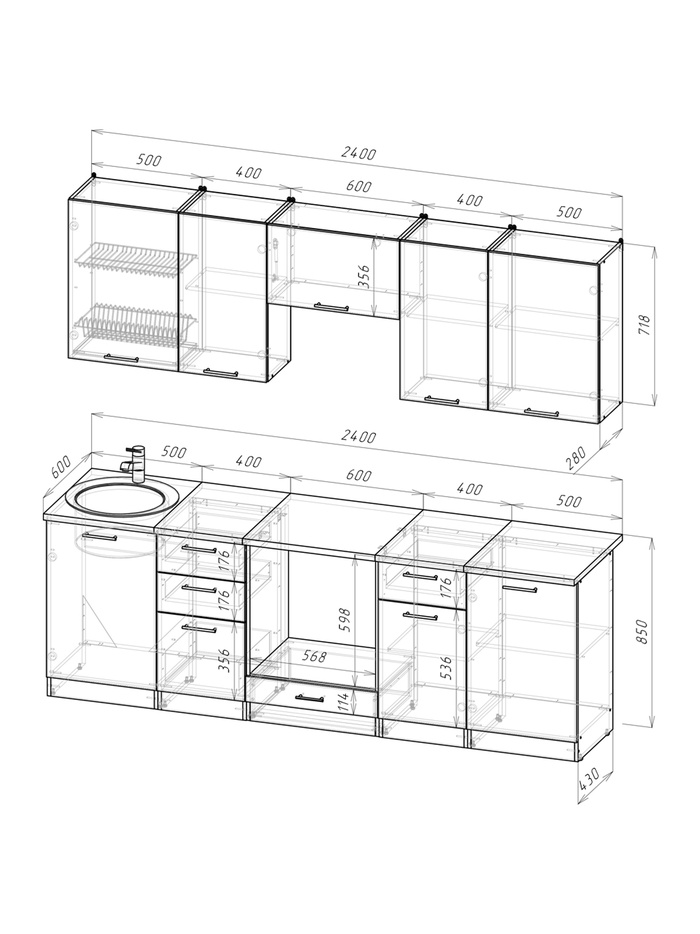 2400
500
400
600
400
500
356
718
280
2400
600
500
400
600
400
500
176
176
356
598
568
114
176
536
850
430