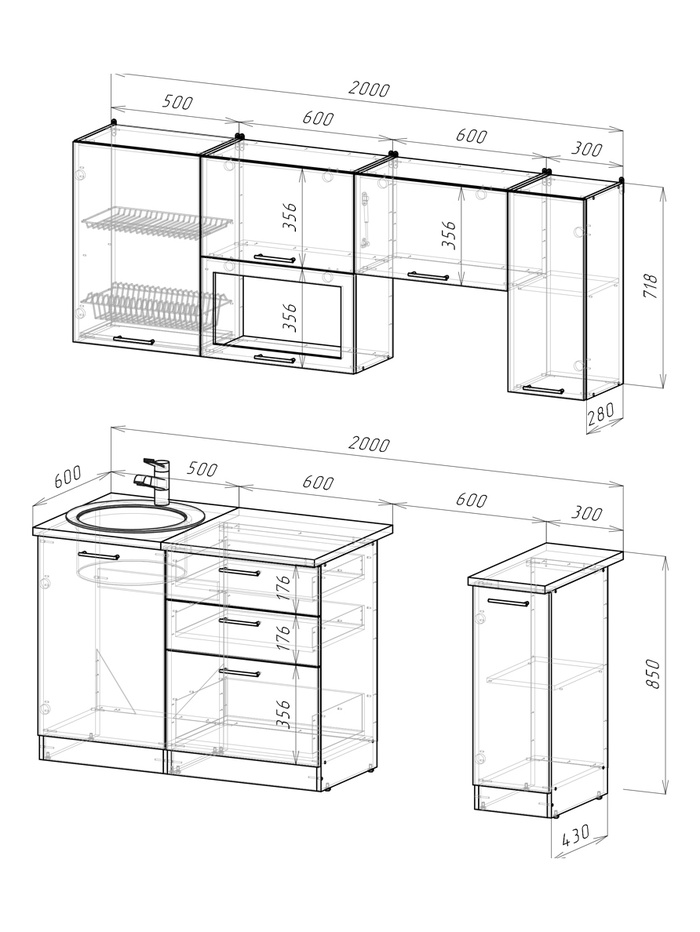 2000
500
600
600
300
356
356
356
718
280

2000
600
500
600
600
300
176
176
356
850
430