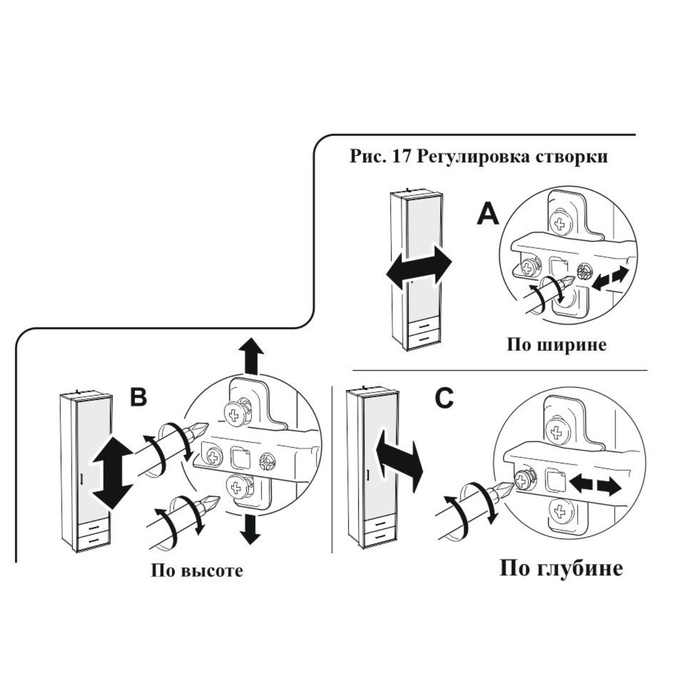 Рис. 17 Регулировка створки

A

По ширине

B

По высоте

C

По глубине