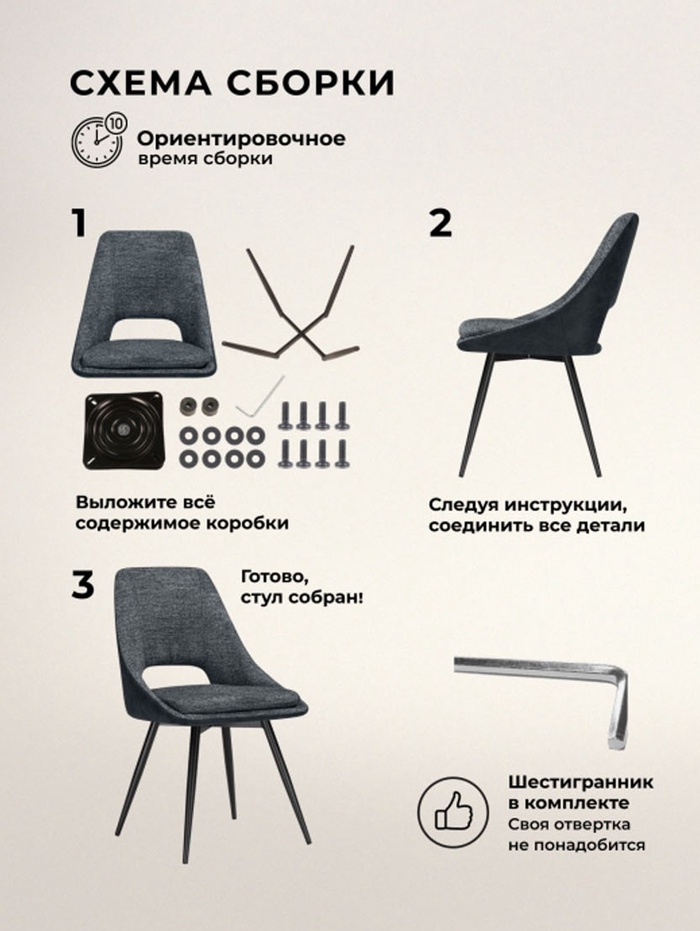 СХЕМА СБОРКИ

10

Ориентировочное время сборки

1

Выложите всё содержимое коробки

2

Следуя инструкции, соединить все детали

3

Готово, стул собран!

Шестигранник в комплекте
Своя отвертка не понадобится