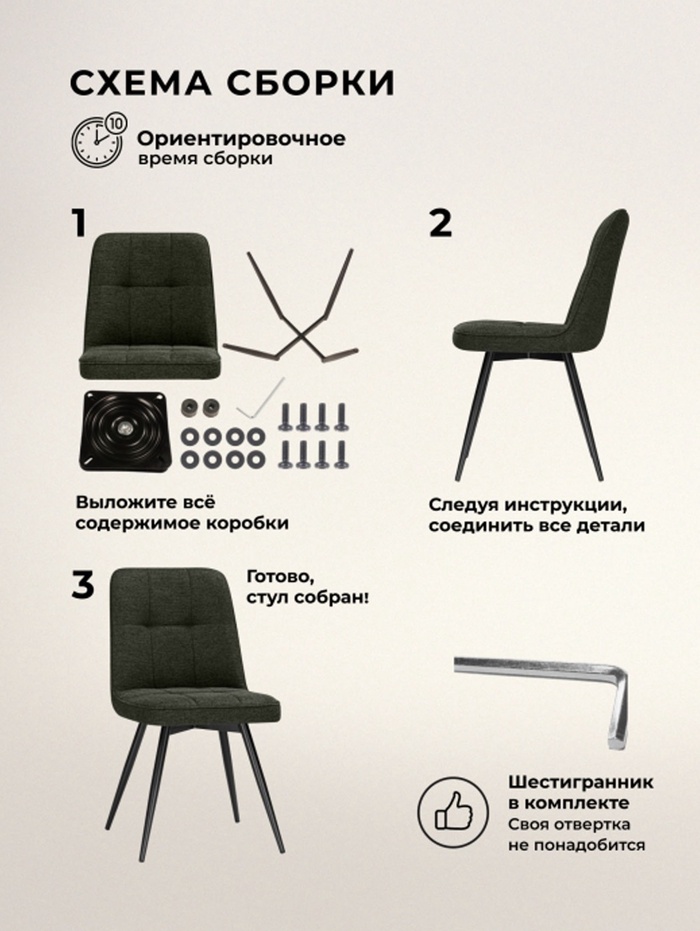 СХЕМА СБОРКИ

10

Ориентировочное время сборки

1

Выложите всё содержимое коробки

2

Следуя инструкции, соединить все детали

3

Готово, стул собран!

Шестигранник в комплекте
Своя отвертка не понадобится