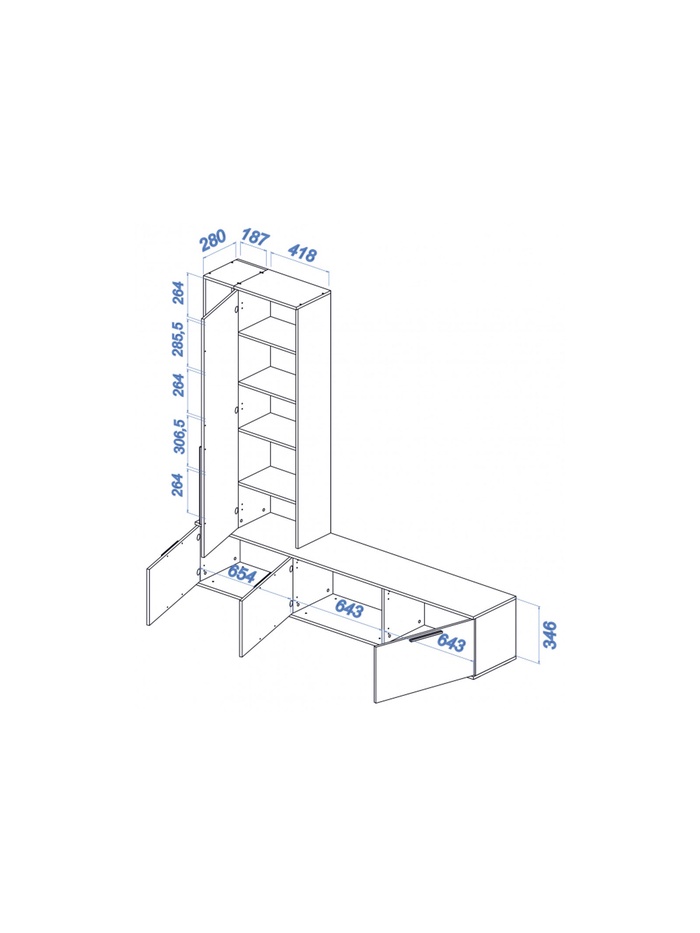 280
187
418
264
285,5
264
306,5
264
654
643
643
346