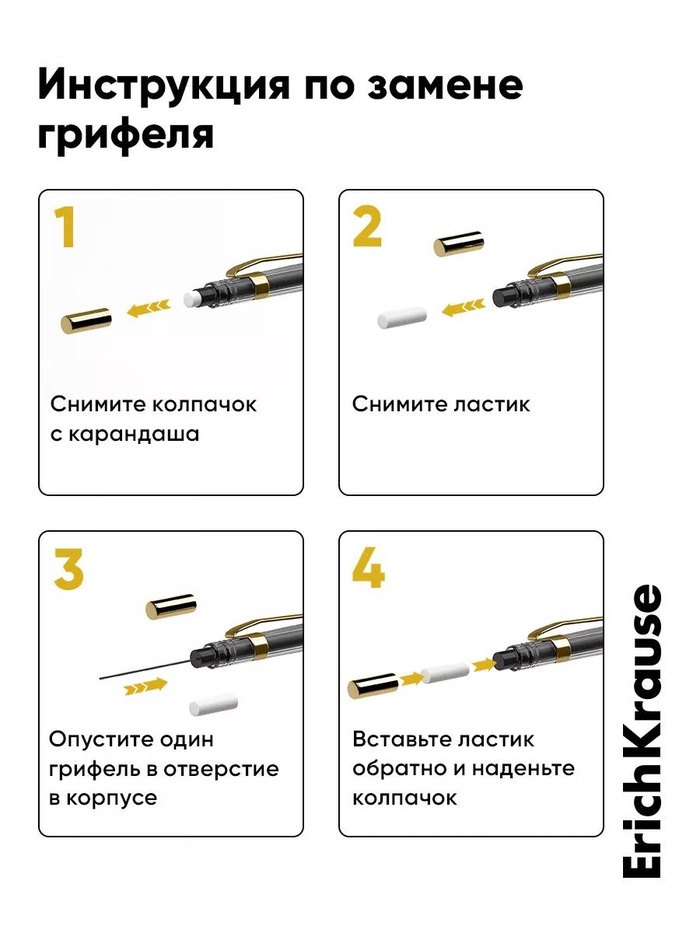 Инструкция по замене грифеля

1

Снимите колпачок с карандаша

2

Снимите ластик

3

Опустите один грифель в отверстие в корпусе

4

Вставьте ластик обратно и наденьте колпачок

ErichKrause