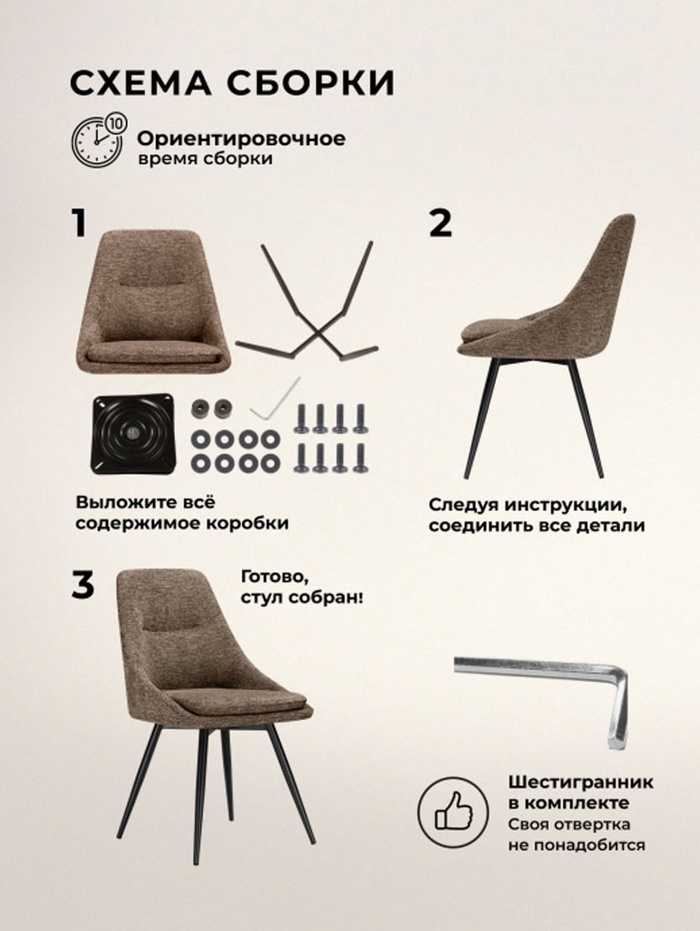 СХЕМА СБОРКИ

10

Ориентировочное время сборки

1

Выложите всё содержимое коробки

2

Следуя инструкции, соединить все детали

3

Готово, стул собран!

Шестигранник в комплекте
Своя отвертка не понадобится