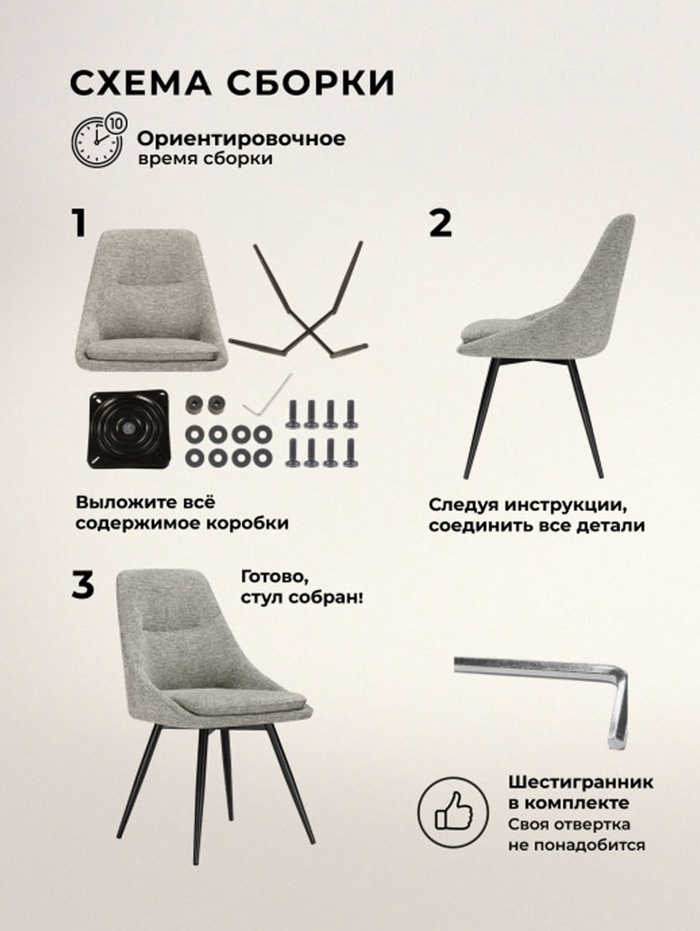 СХЕМА СБОРКИ

10

Ориентировочное время сборки

1

Выложите всё содержимое коробки

2

Следуя инструкции, соединить все детали

3

Готово, стул собран!

Шестигранник в комплекте
Своя отвертка не понадобится