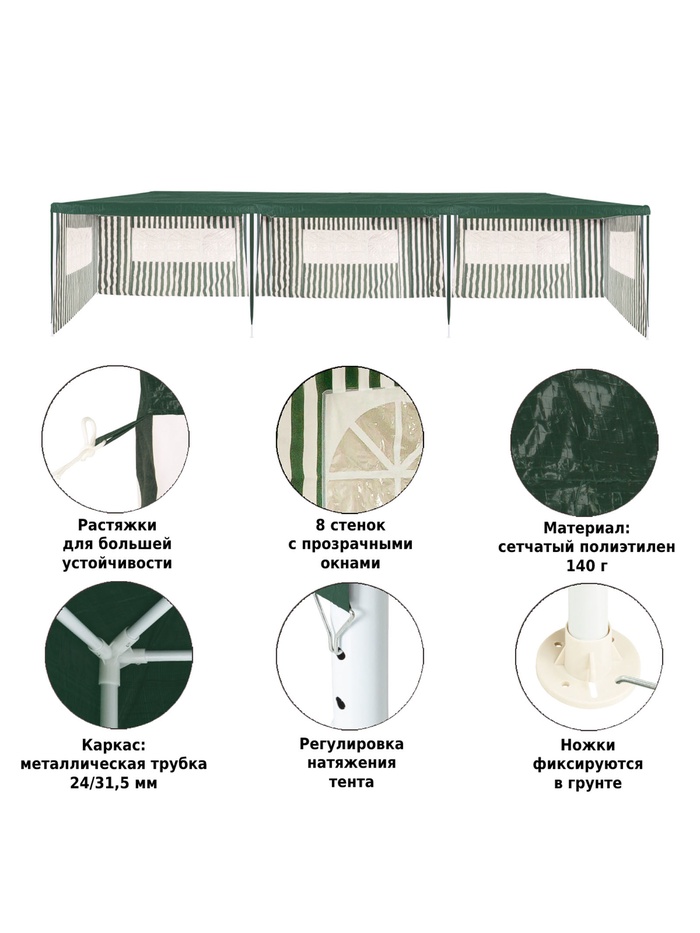 Растяжки для большей устойчивости

8 стенок с прозрачными окнами

Материал: сетчатый полиэтилен 140 г

Каркас: металлическая трубка 24/31,5 мм

Регулировка натяжения тента

Ножки фиксируются в грунте